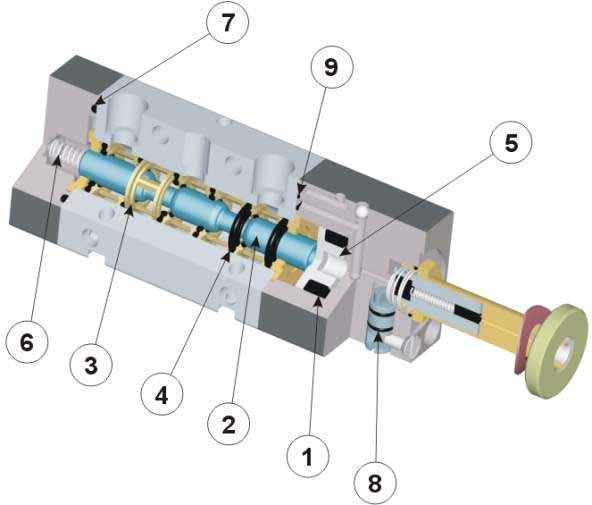 7
9
5
6
3
4
2
1
8