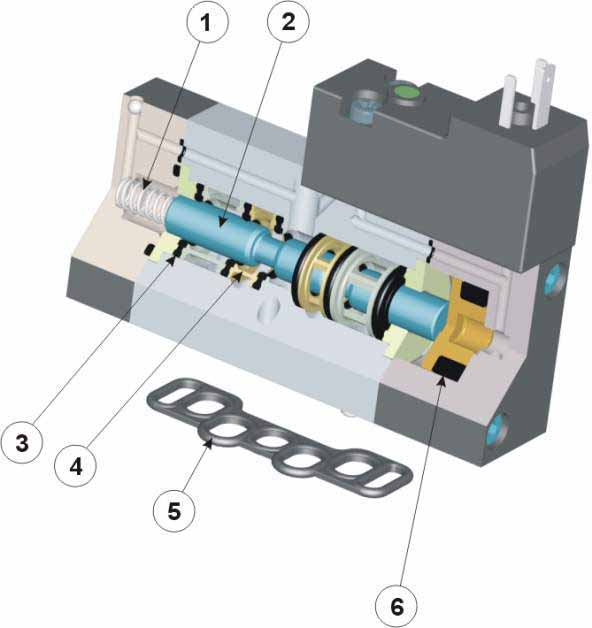 1
2
3
4
5
6