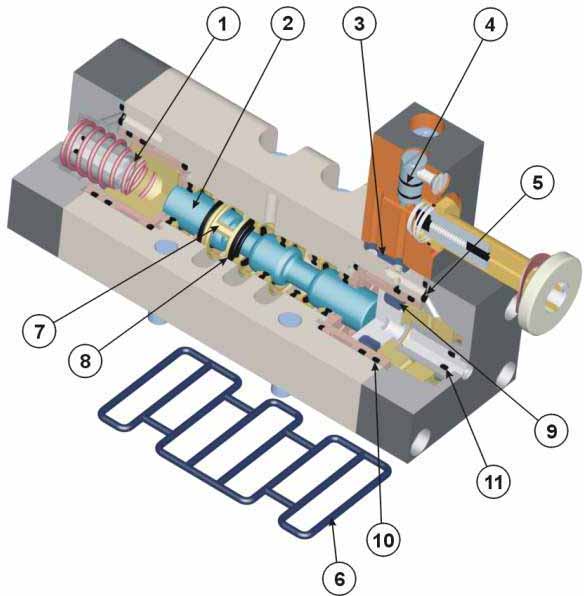 1
2
3
4
5
7
8
9
11
10
6